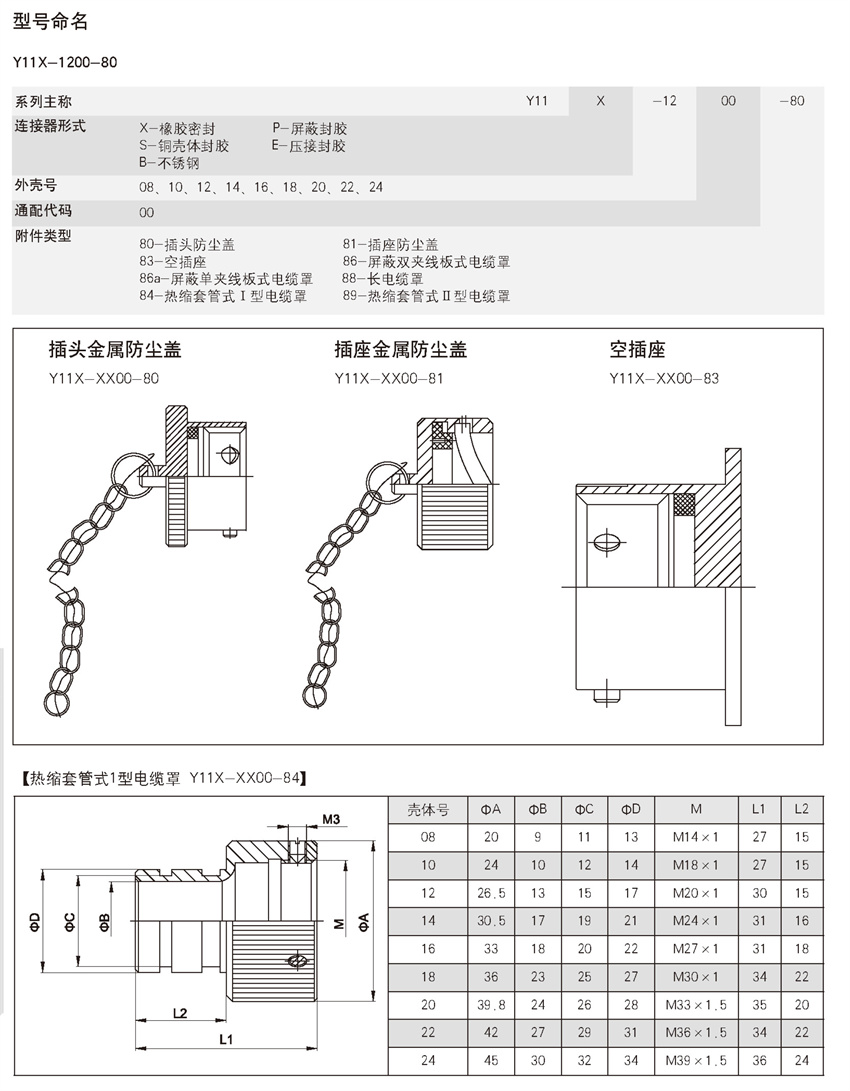 型号命名

Y11X-1200-80

| 系列主称 | | Y11 | X | -12 | 00 | -80 |
|---|---|---|---|---|---|---|
| 连接器形式 | X-橡胶密封 P-屏蔽封胶 S-铜壳体封胶 E-压接封胶 B-不锈钢 | | | | | |
| 外壳号 | 08、10、12、14、16、18、20、22、24 | | | | | |
| 通配代码 | 00 | | | | | |
| 附件类型 | 80-插头防尘盖 81-插座防尘盖 83-空插座 86-屏蔽双夹线板式电缆罩 86a-屏蔽单夹线板式电缆罩 88-长电缆罩 84-热缩套管式Ⅰ型电缆罩 89-热缩套管式Ⅱ型电缆罩 | | | | | |

插头金属防尘盖
Y11X-XX00-80

插座金属防尘盖
Y11X-XX00-81

空插座
Y11X-XX00-83

【热缩套管式1型电缆罩 Y11X-XX00-84】

M3
ΦD ΦC ΦB M ΦA
L2
L1

| 壳体号 | ΦA | ΦB | ΦC | ΦD | M | L1 | L2 |
|---|---|---|---|---|---|---|---|
| 08 | 20 | 9 | 11 | 13 | M14×1 | 27 | 15 |
| 10 | 24 | 10 | 12 | 14 | M18×1 | 27 | 15 |
| 12 | 26.5 | 13 | 15 | 17 | M20×1 | 30 | 15 |
| 14 | 30.5 | 17 | 19 | 21 | M24×1 | 31 | 16 |
| 16 | 33 | 18 | 20 | 22 | M27×1 | 31 | 18 |
| 18 | 36 | 23 | 25 | 27 | M30×1 | 34 | 22 |
| 20 | 39.8 | 24 | 26 | 28 | M33×1.5 | 35 | 20 |
| 22 | 42 | 27 | 29 | 31 | M36×1.5 | 34 | 22 |
| 24 | 45 | 30 | 32 | 34 | M39×1.5 | 36 | 24 |